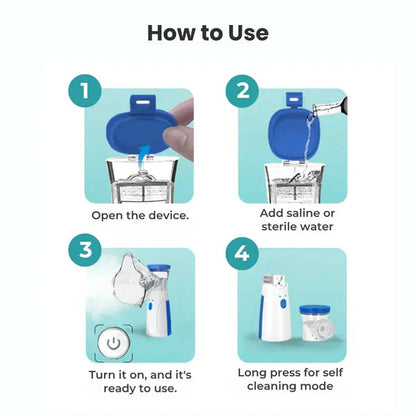 How to Use

1

Open the device.

2

Add saline or sterile water

3

Turn it on, and it's ready to use.

4

Long press for self cleaning mode